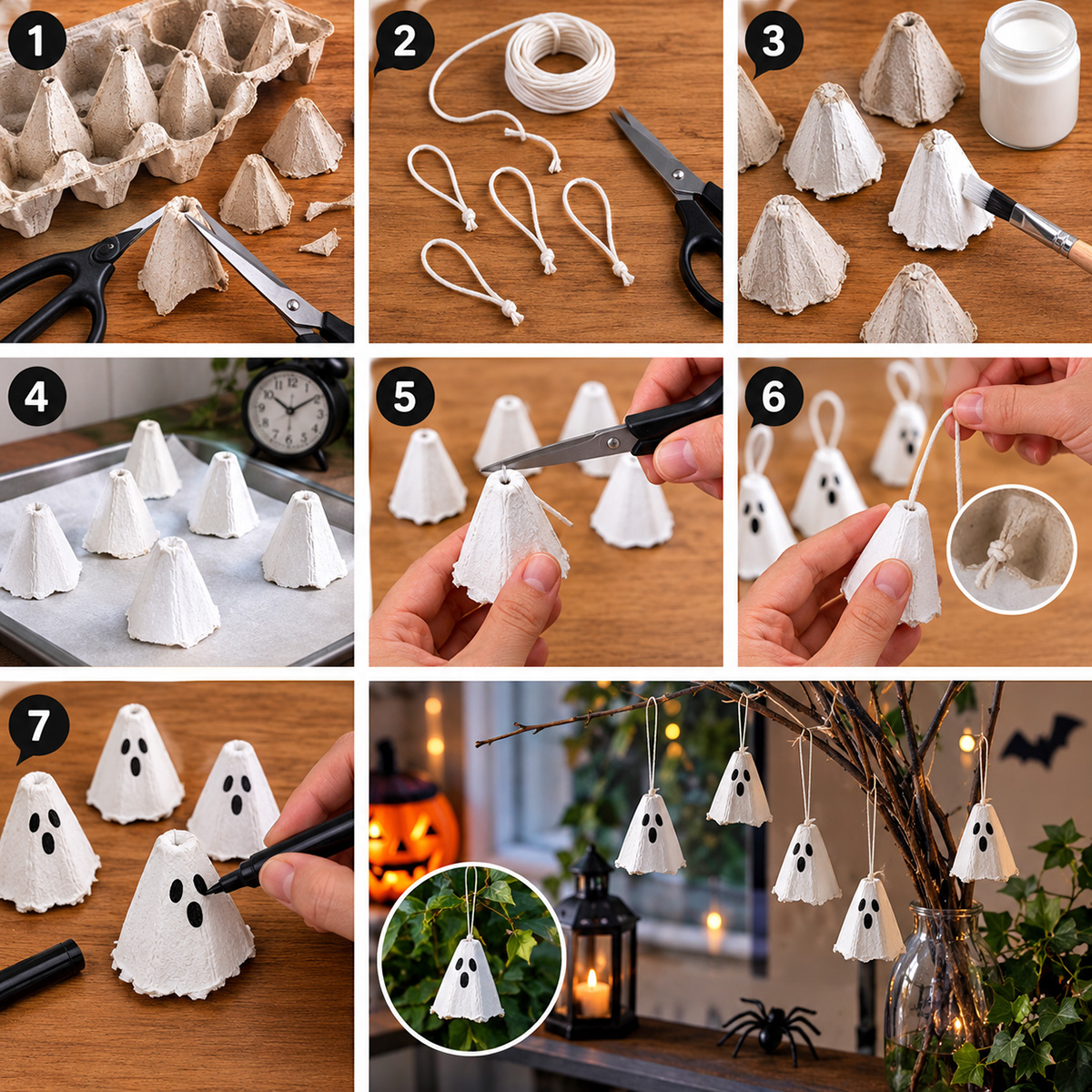 1

2

3

4

5

6

7